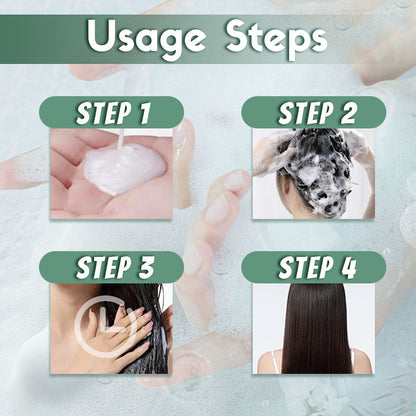 Usage Steps

STEP 1

STEP 2

STEP 3

STEP 4