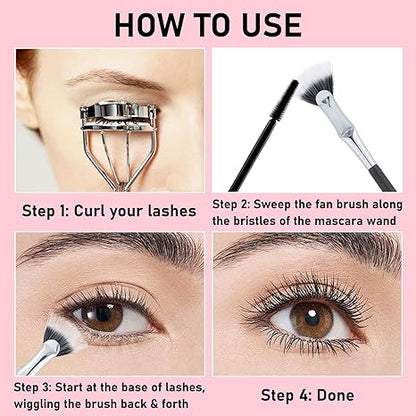 HOW TO USE

Step 1: Curl your lashes

Step 2: Sweep the fan brush along the bristles of the mascara wand

Step 3: Start at the base of lashes, wiggling the brush back & forth

Step 4: Done