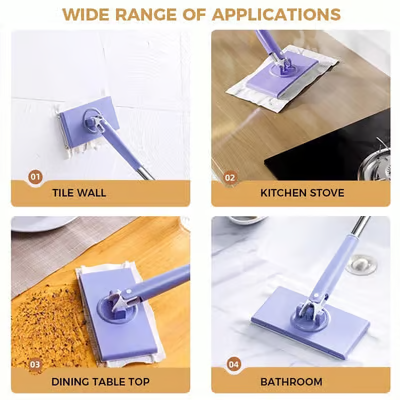 WIDE RANGE OF APPLICATIONS

01

TILE WALL

02

KITCHEN STOVE

03

DINING TABLE TOP

04

BATHROOM