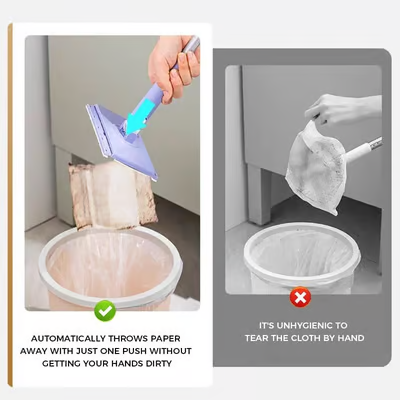 AUTOMATICALLY THROWS PAPER AWAY WITH JUST ONE PUSH WITHOUT GETTING YOUR HANDS DIRTY

IT'S UNHYGIENIC TO TEAR THE CLOTH BY HAND