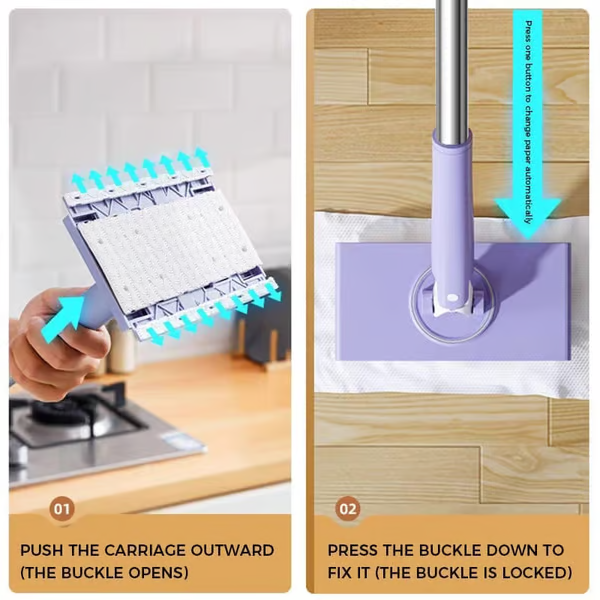 01

PUSH THE CARRIAGE OUTWARD (THE BUCKLE OPENS)

Press one button to change paper automatically

02

PRESS THE BUCKLE DOWN TO FIX IT (THE BUCKLE IS LOCKED)