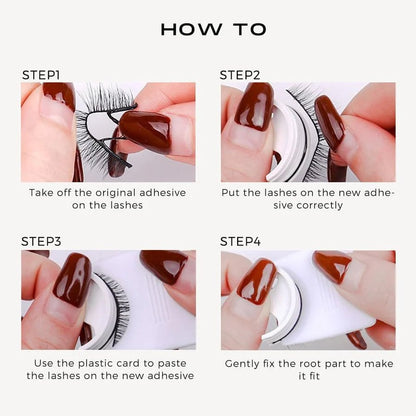 HOW TO

STEP1

Take off the original adhesive on the lashes

STEP2

Put the lashes on the new adhesive correctly

STEP3

Use the plastic card to paste the lashes on the new adhesive

STEP4

Gently fix the root part to make it fit