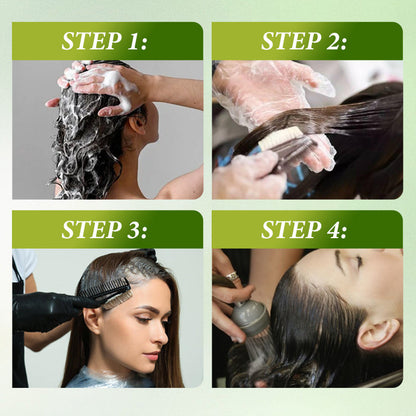 STEP 1:

STEP 2:

STEP 3:

STEP 4: