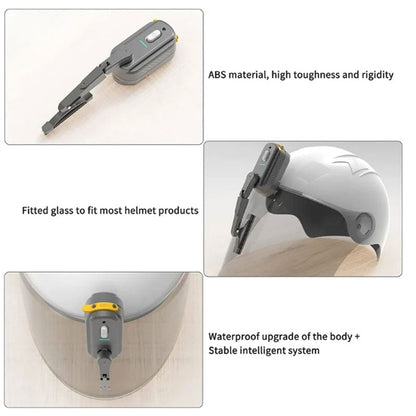 ABS material, high toughness and rigidity

Fitted glass to fit most helmet products

Waterproof upgrade of the body +
Stable intelligent system