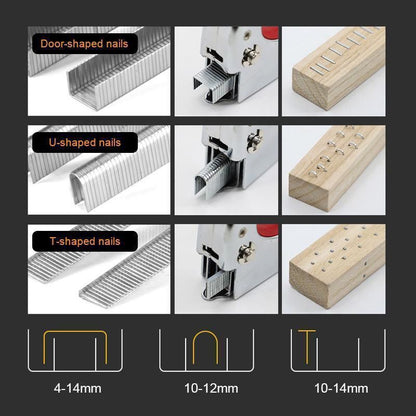 Door-shaped nails

U-shaped nails

T-shaped nails

4-14mm

10-12mm

10-14mm