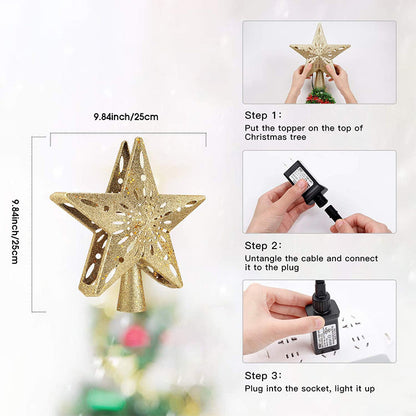 9.84inch/25cm

9.84inch/25cm

Step 1:
Put the topper on the top of Christmas tree

Step 2:
Untangle the cable and connect it to the plug

Step 3:
Plug into the socket, light it up