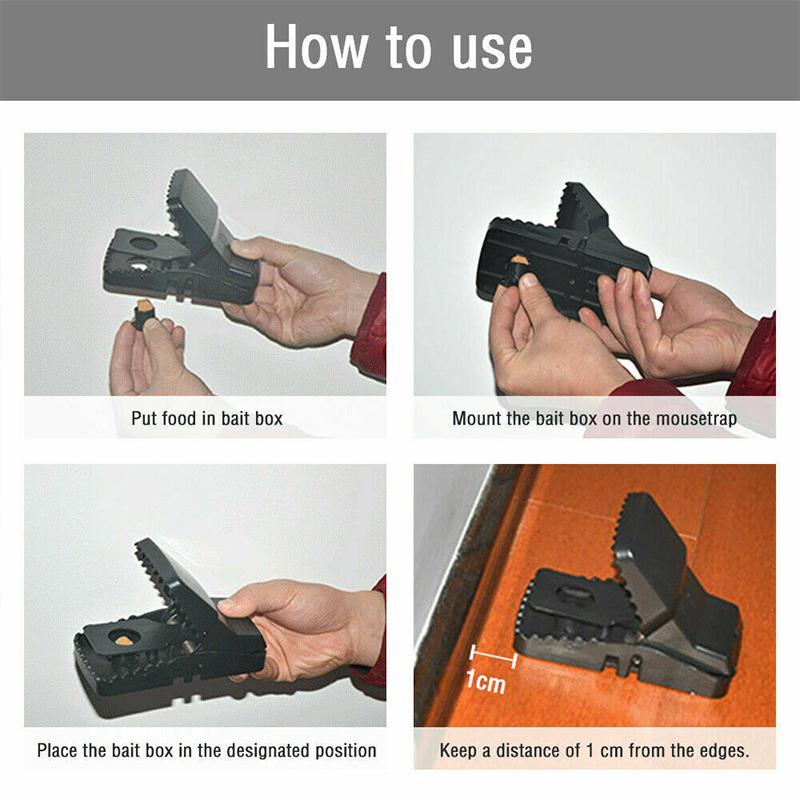 How to use

Put food in bait box

Mount the bait box on the mousetrap

Place the bait box in the designated position

1cm

Keep a distance of 1 cm from the edges.