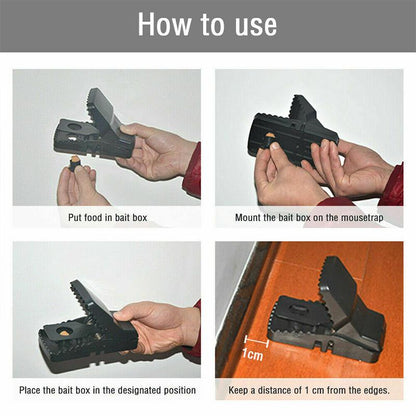 How to use

Put food in bait box

Mount the bait box on the mousetrap

Place the bait box in the designated position

1cm

Keep a distance of 1 cm from the edges.