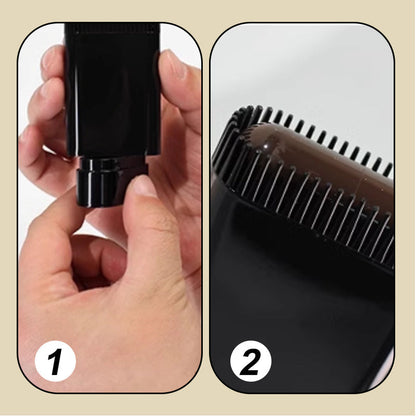 1

2